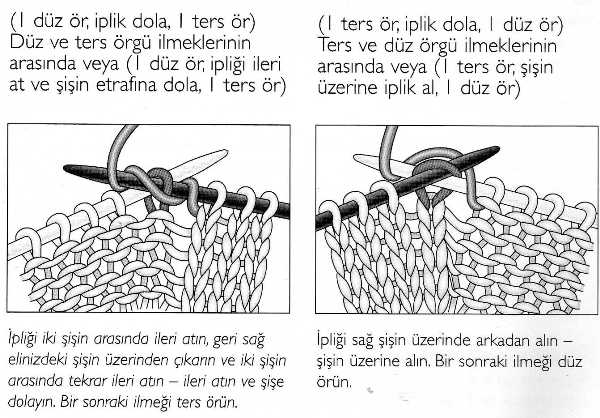 (1 düz ör, iplik dola, 1 ters ör)
Düz ve ters örgü ilmeklerinin arasında veya (1 düz ör, ipliği ileri at ve şişin etrafına dola, 1 ters ör)

İpliği iki şişin arasında ileri atın, geri sağ elinizdeki şişin üzerinden çıkarın ve iki şişin arasında tekrar ileri atın – ileri atın ve şişe dolayın. Bir sonraki ilmeği ters örün.

(1 ters ör, iplik dola, 1 düz ör)
Ters ve düz örgü ilmeklerinin arasında veya (1 ters ör, şişin üzerine iplik al, 1 düz ör)

İpliği sağ şişin üzerinde arkadan alın – şişin üzerine alın. Bir sonraki ilmeği düz örün.