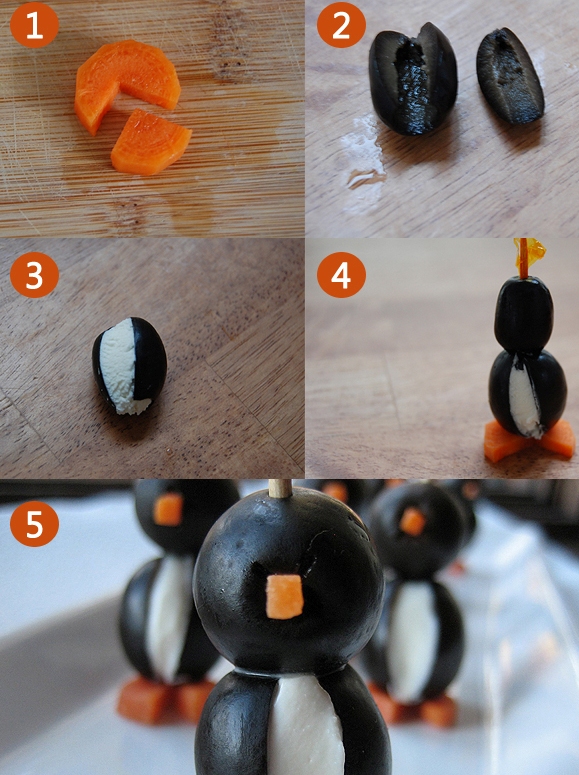 1
2
3
4
5