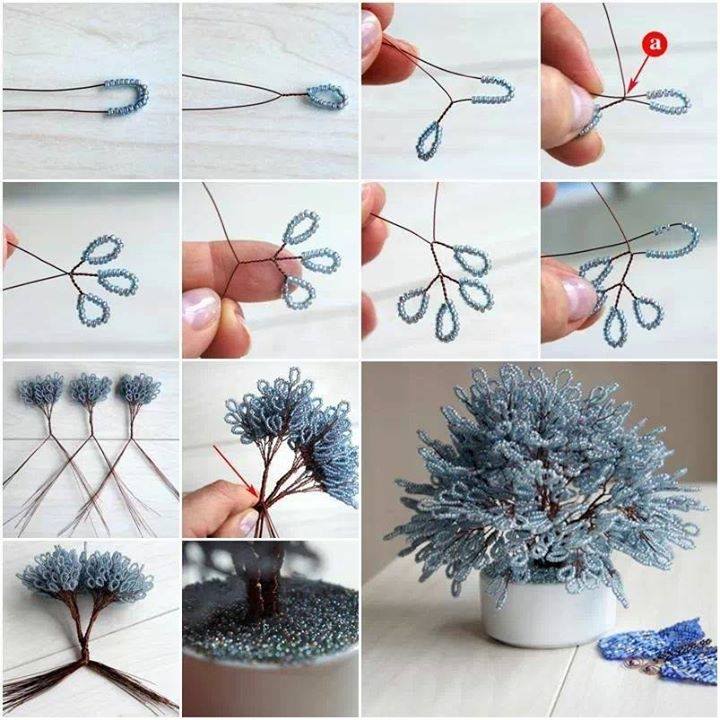 a