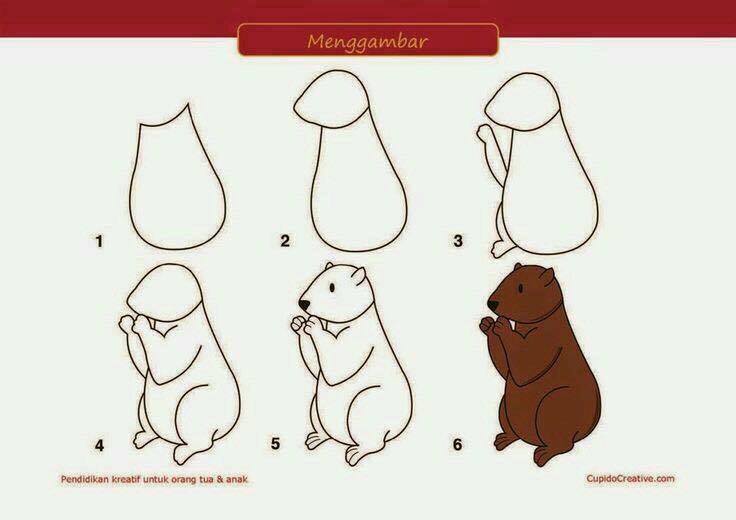 Menggambar

1

2

3

4

5

6

Pendidikan kreatif untuk orang tua & anak

CupidoCreative.com