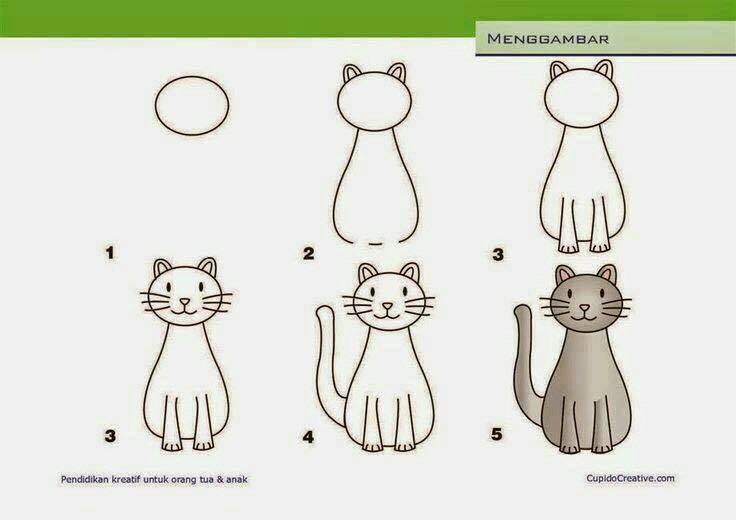 MENGGAMBAR

1

2

3

3

4

5

Pendidikan kreatif untuk orang tua & anak

CupidoCreative.com